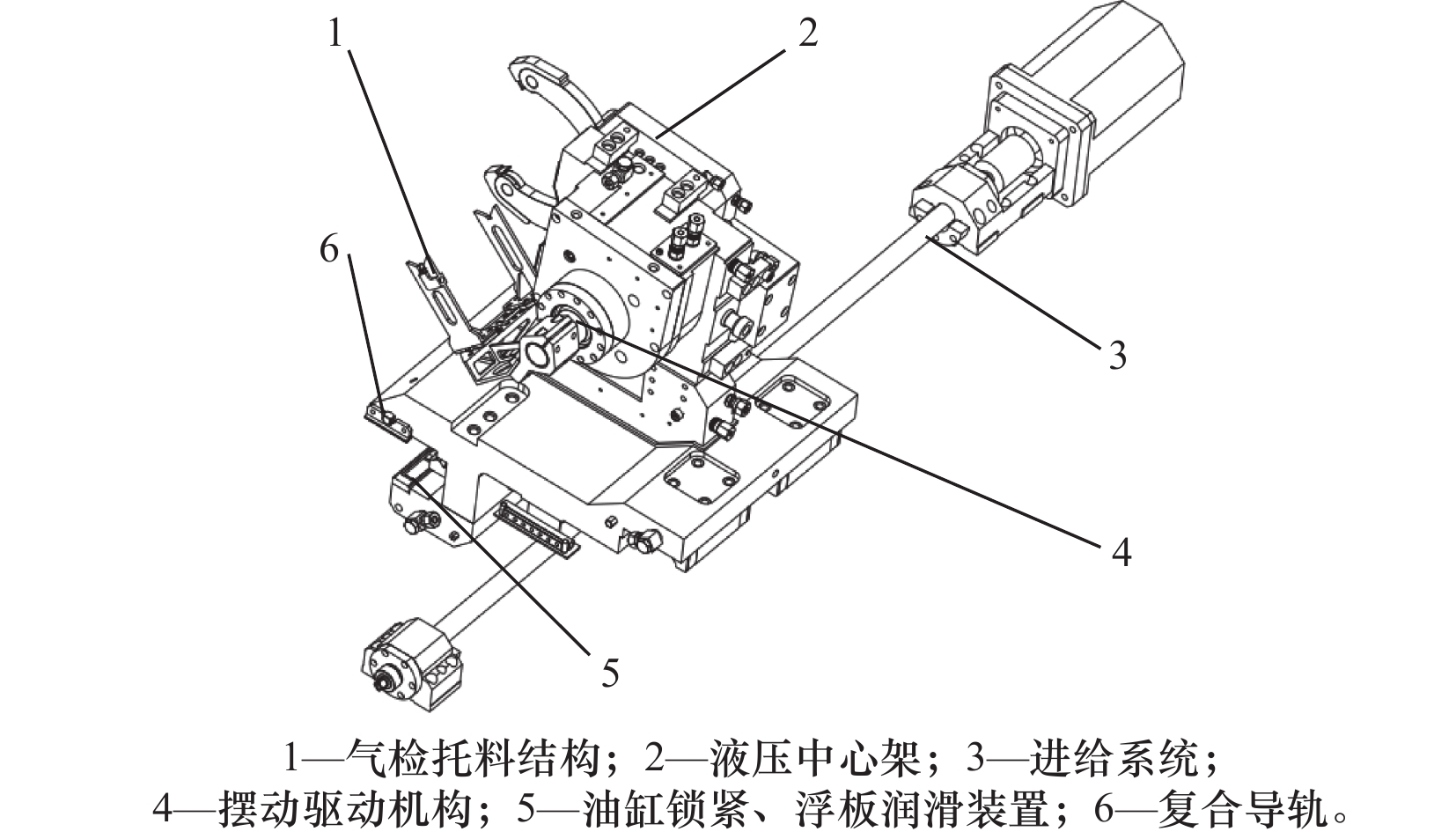 1
2
6
3
4
5

1—气检托料结构；2—液压中心架；3—进给系统；
4—摆动驱动机构；5—油缸锁紧、浮板润滑装置；6—复合导轨。