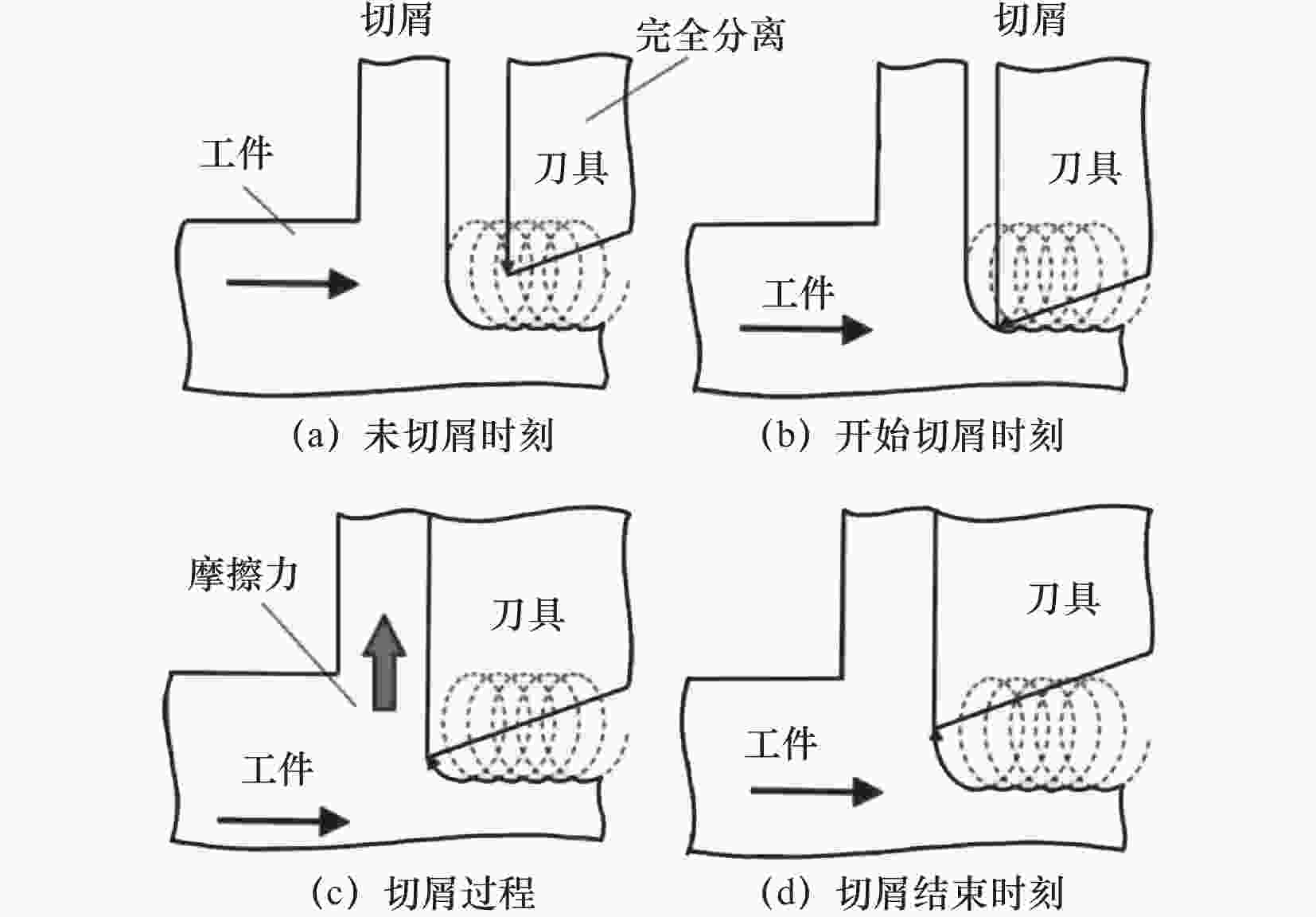 切屑

完全分离

工件

刀具

(a) 未切屑时刻

切屑

刀具

工件

(b) 开始切屑时刻

摩擦力

刀具

工件

(c) 切屑过程

刀具

工件

(d) 切屑结束时刻